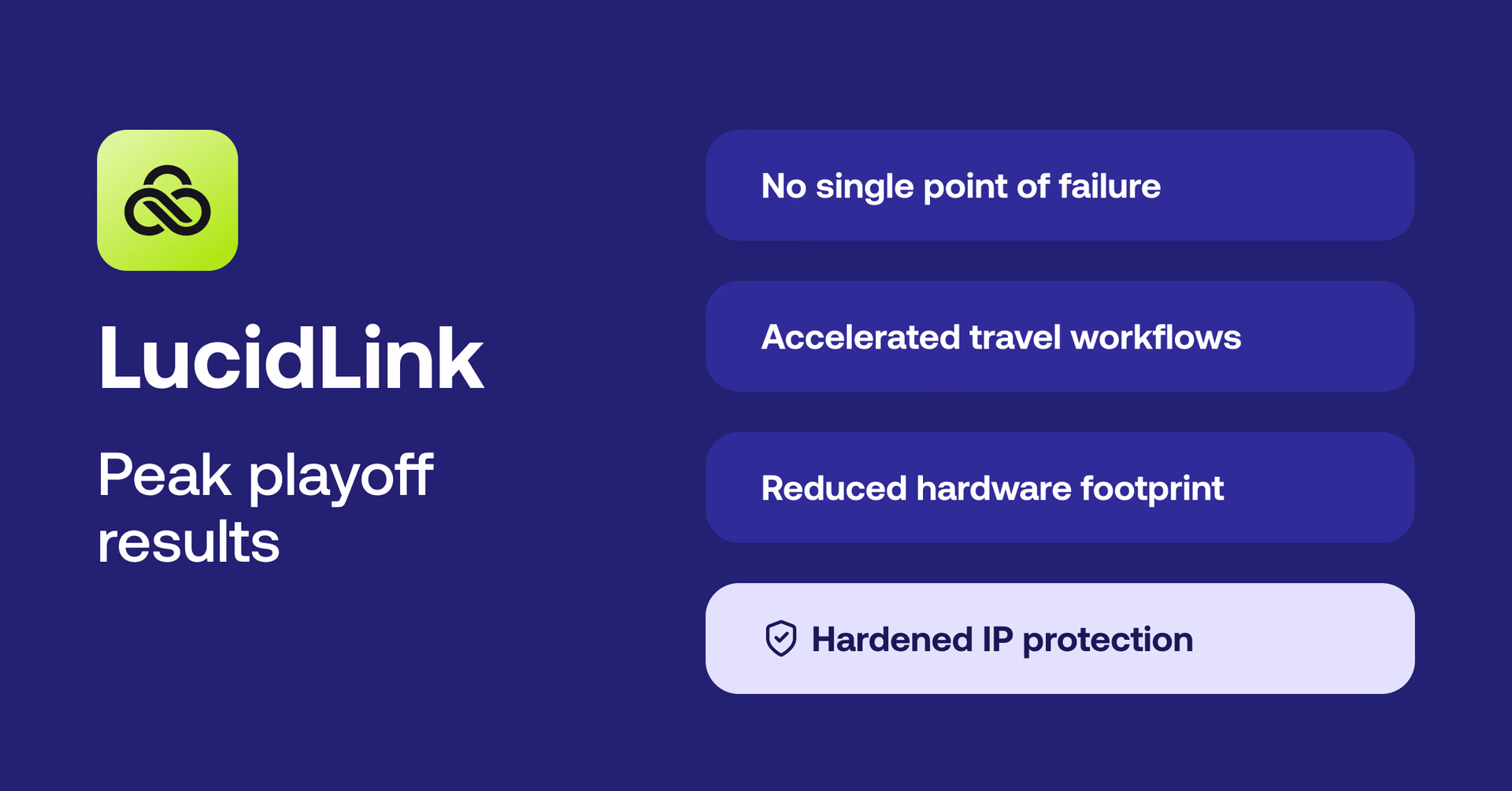 LucidLink

Peak playoff results

No single point of failure

Accelerated travel workflows

Reduced hardware footprint

Hardened IP protection